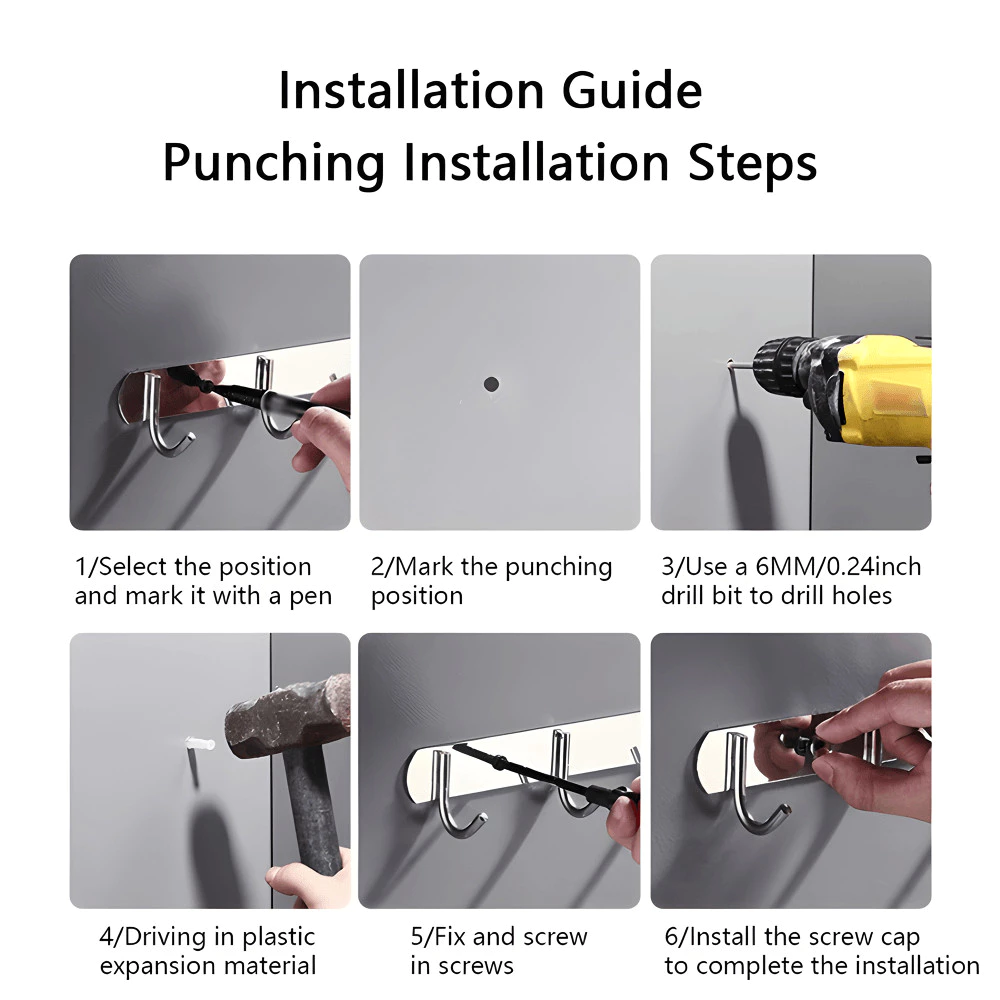 Installation Guide
Punching Installation Steps

1/Select the position and mark it with a pen

2/Mark the punching position

3/Use a 6MM/0.24inch drill bit to drill holes

4/Driving in plastic expansion material

5/Fix and screw in screws

6/Install the screw cap to complete the installation