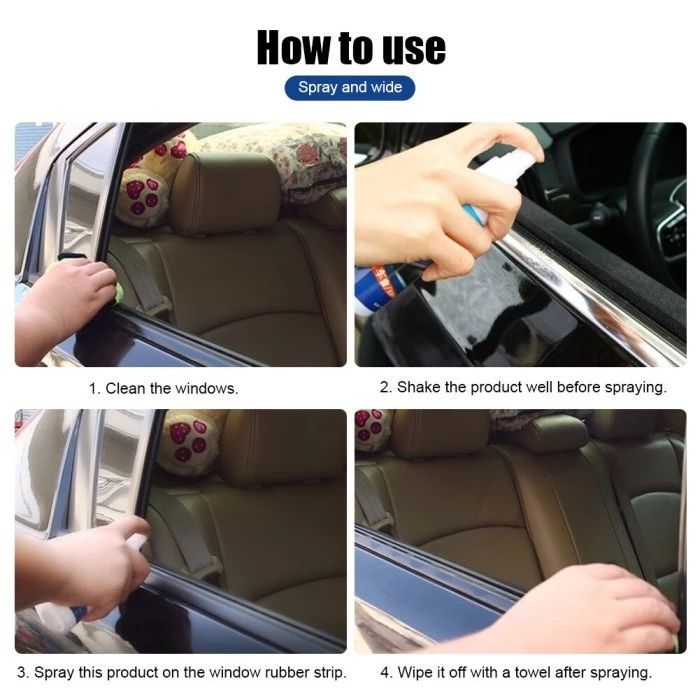 How to use

Spray and wide

1. Clean the windows.

2. Shake the product well before spraying.

3. Spray this product on the window rubber strip.

4. Wipe it off with a towel after spraying.