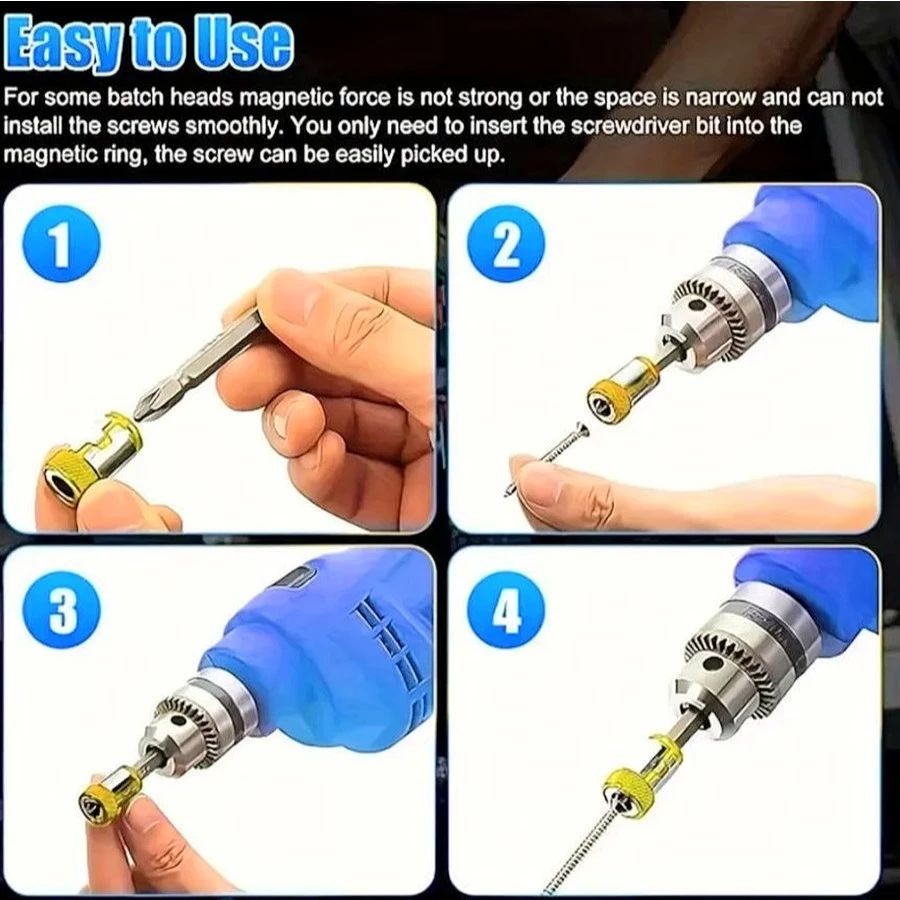 Easy to Use

For some batch heads magnetic force is not strong or the space is narrow and can not install the screws smoothly. You only need to insert the screwdriver bit into the magnetic ring, the screw can be easily picked up.

1

2

3

4