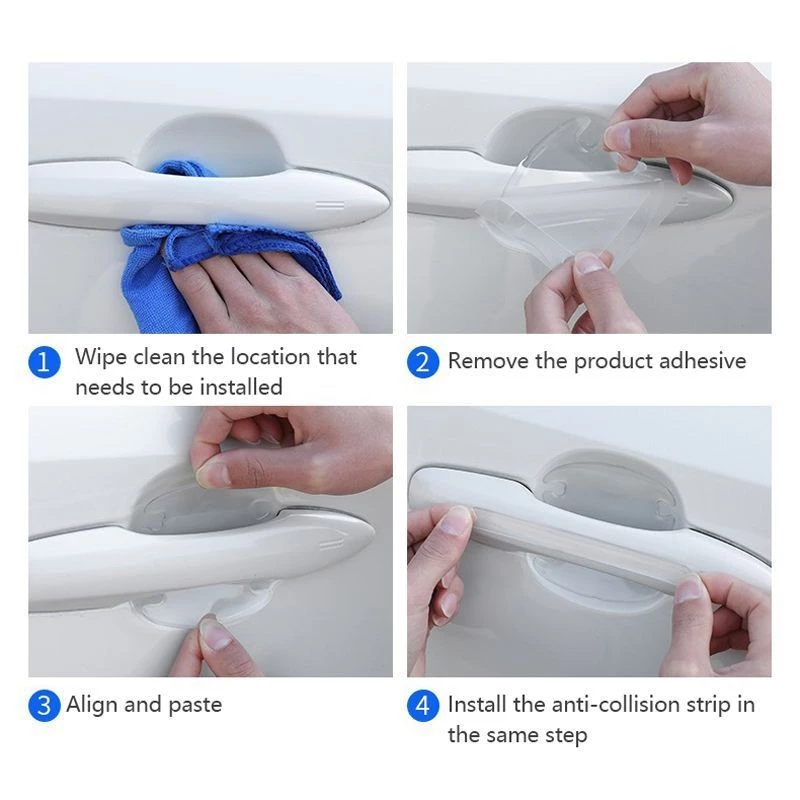 1 Wipe clean the location that needs to be installed

2 Remove the product adhesive

3 Align and paste

4 Install the anti-collision strip in the same step