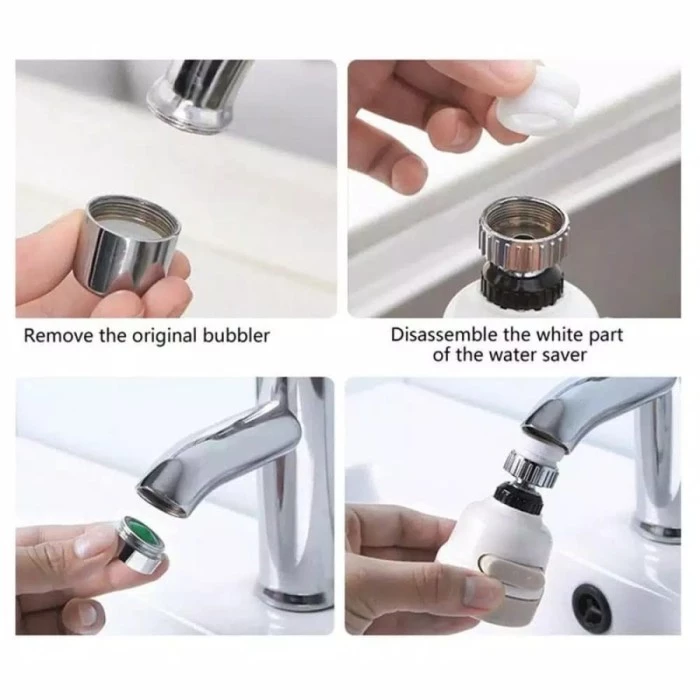 Remove the original bubbler

Disassemble the white part of the water saver